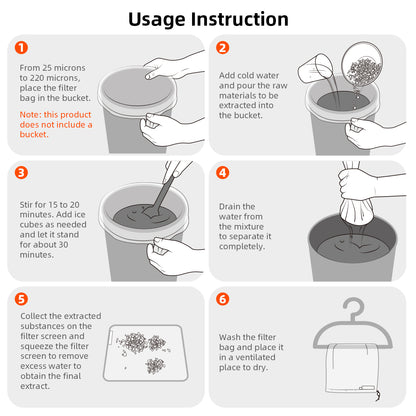 Usage Instruction

1

From 25 microns to 220 microns, place the filter bag in the bucket.

Note: this product does not include a bucket.

2

Add cold water and pour the raw materials to be extracted into the bucket.

3

Stir for 15 to 20 minutes. Add ice cubes as needed and let it stand for about 30 minutes.

4

Drain the water from the mixture to separate it completely.

5

Collect the extracted substances on the filter screen and squeeze the filter screen to remove excess water to obtain the final extract.

6

Wash the filter bag and place it in a ventilated place to dry.